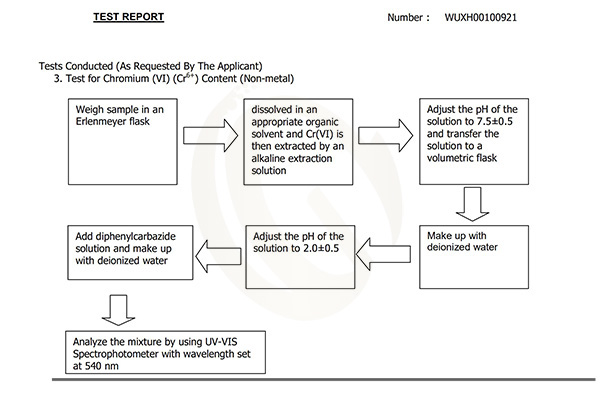 TEST REPORT

Number : WUXH00100921

Tests Conducted (As Requested By The Applicant)
3. Test for Chromium (VI) ($Cr^{6+}$) Content (Non-metal)

Weigh sample in an Erlenmeyer flask

dissolved in an appropriate organic solvent and Cr(VI) is then extracted by an alkaline extraction solution

Adjust the pH of the solution to 7.5±0.5 and transfer the solution to a volumetric flask

Make up with deionized water

Adjust the pH of the solution to 2.0±0.5

Add diphenylcarbazide solution and make up with deionized water

Analyze the mixture by using UV-VIS Spectrophotometer with wavelength set at 540 nm